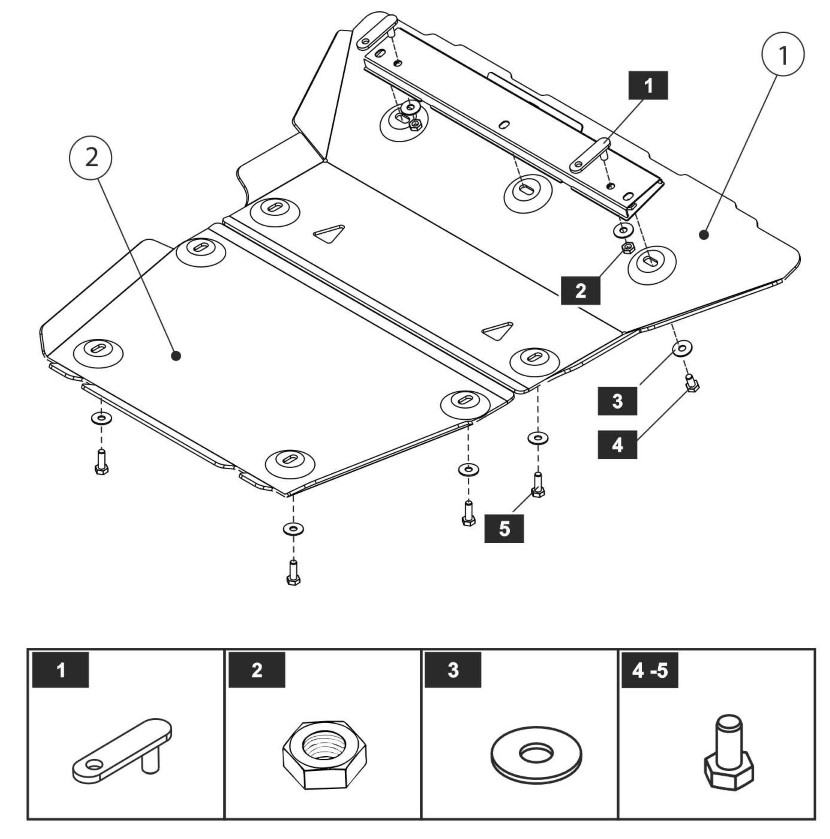 1
1
2
2
3
4
5

| 1 | 2 | 3 | 4 -5 |
|---|---|---|---|