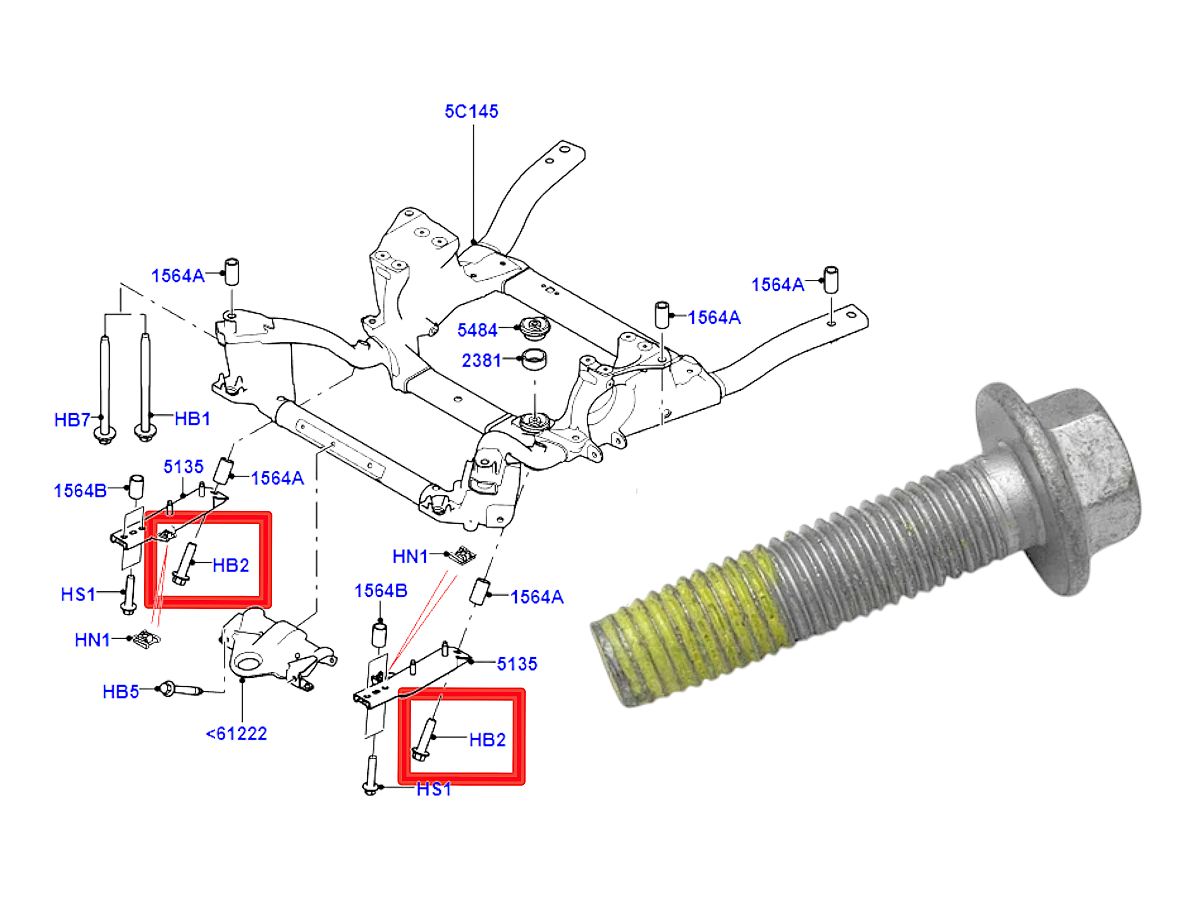 5C145

1564A

1564A

1564A

5484

2381

HB7

HB1

1564B

5135

1564A

HB2

HS1

HN1

HB5

<61222

HN1

1564B

1564A

5135

HB2

HS1