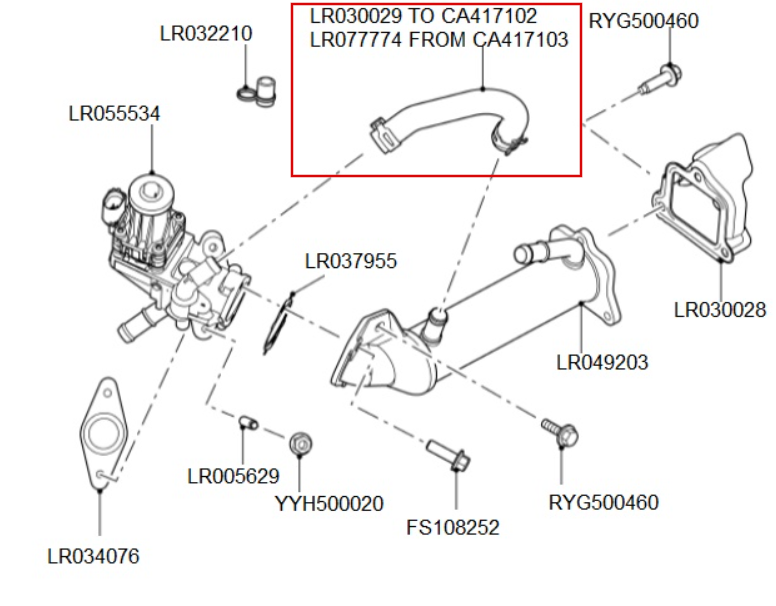 LR032210

LR030029 TO CA417102
LR077774 FROM CA417103

RYG500460

LR055534

LR037955

LR030028

LR049203

LR005629

YYH500020

FS108252

RYG500460

LR034076