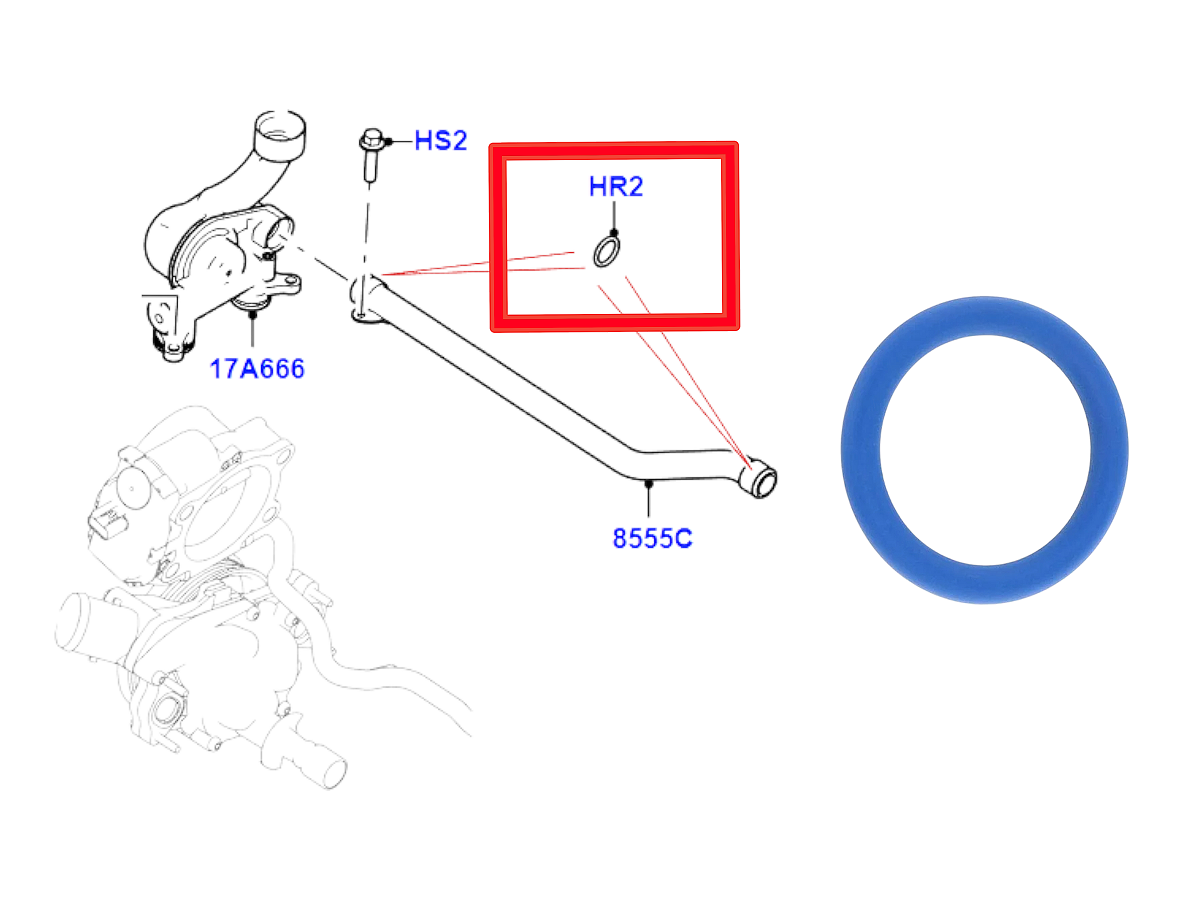 HS2
HR2
17A666
8555C