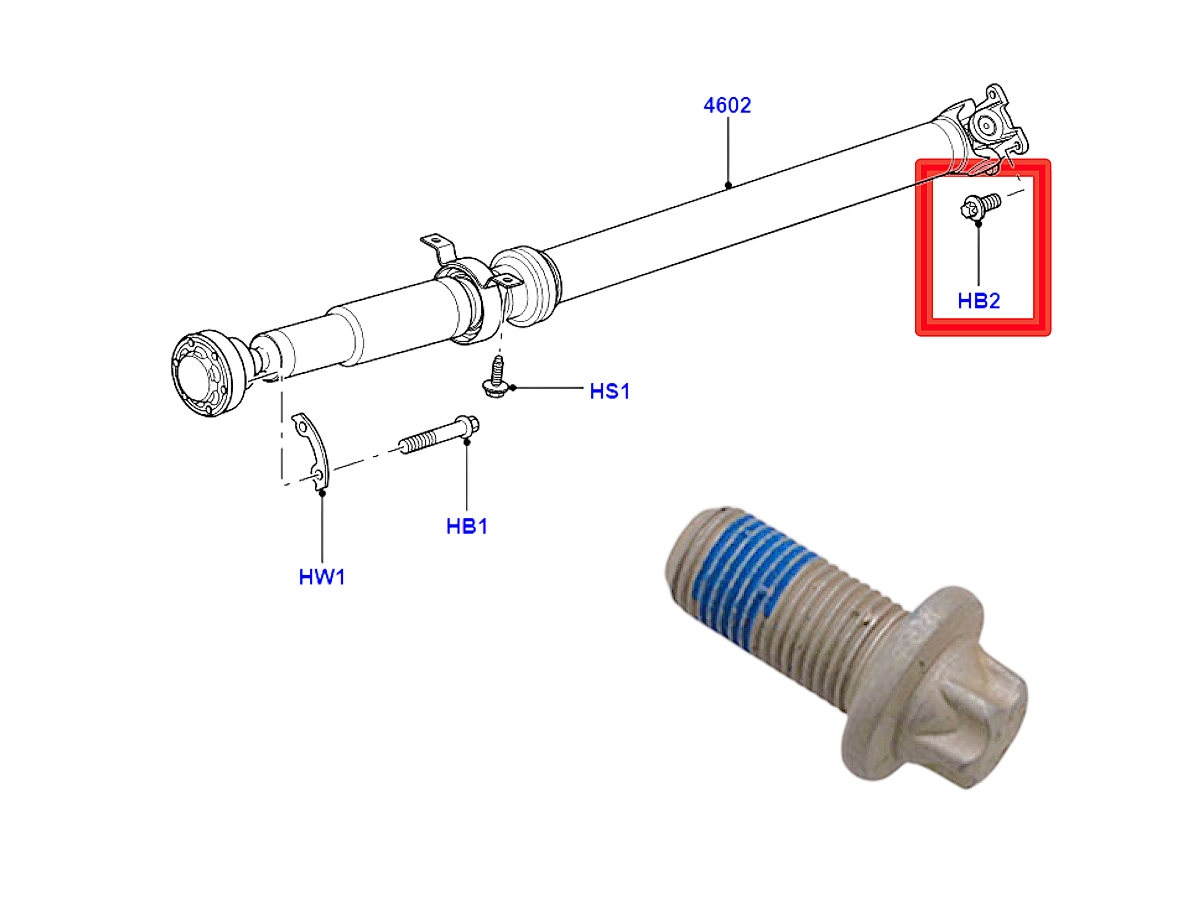 4602

HB2

HS1

HB1

HW1